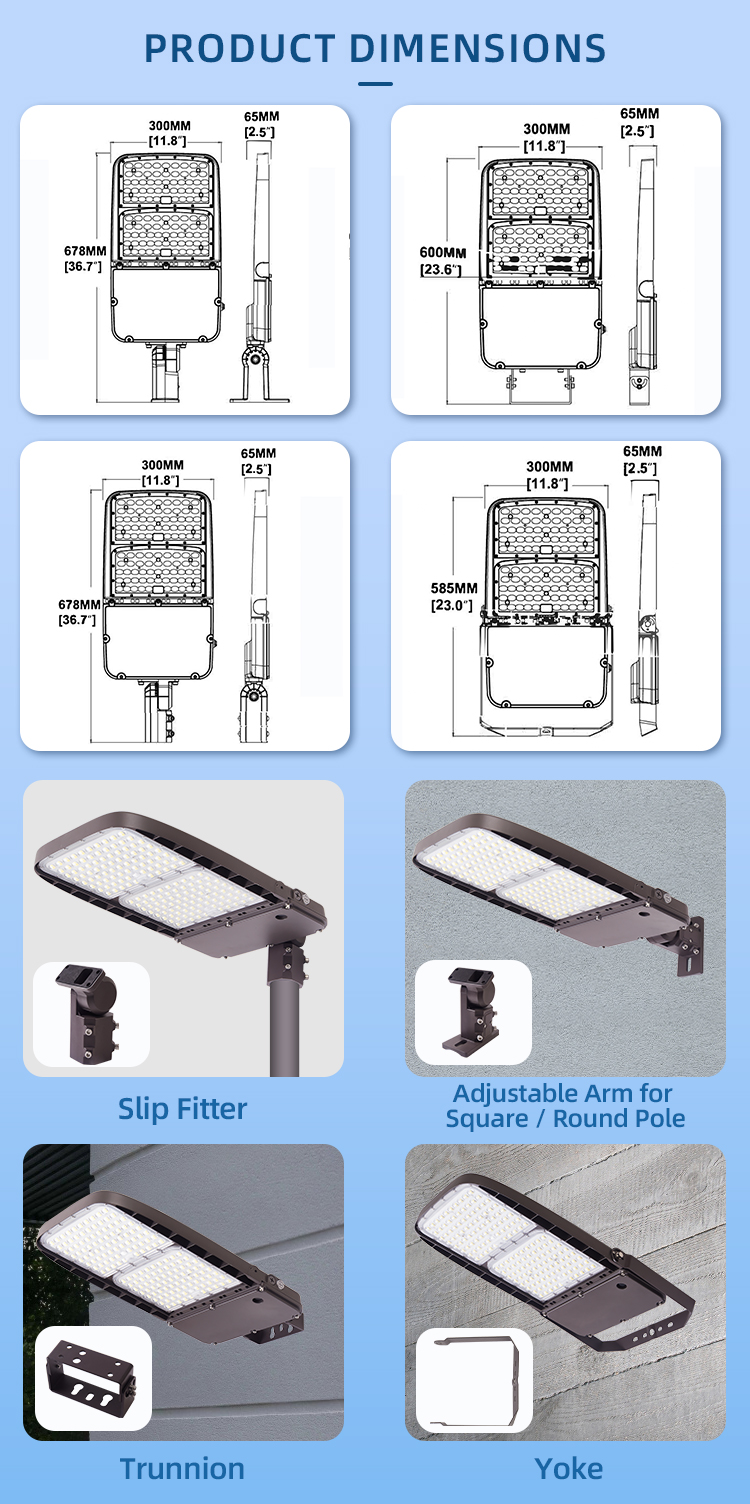 PRODUCT DIMENSIONS

300MM
[11.8"]
65MM
[2.5"]
678MM
[36.7"]

300MM
[11.8"]
65MM
[2.5"]
600MM
[23.6"]

300MM
[11.8"]
65MM
[2.5"]
678MM
[36.7"]

300MM
[11.8"]
65MM
[2.5"]
585MM
[23.0"]

Slip Fitter

Adjustable Arm for Square / Round Pole

Trunnion

Yoke