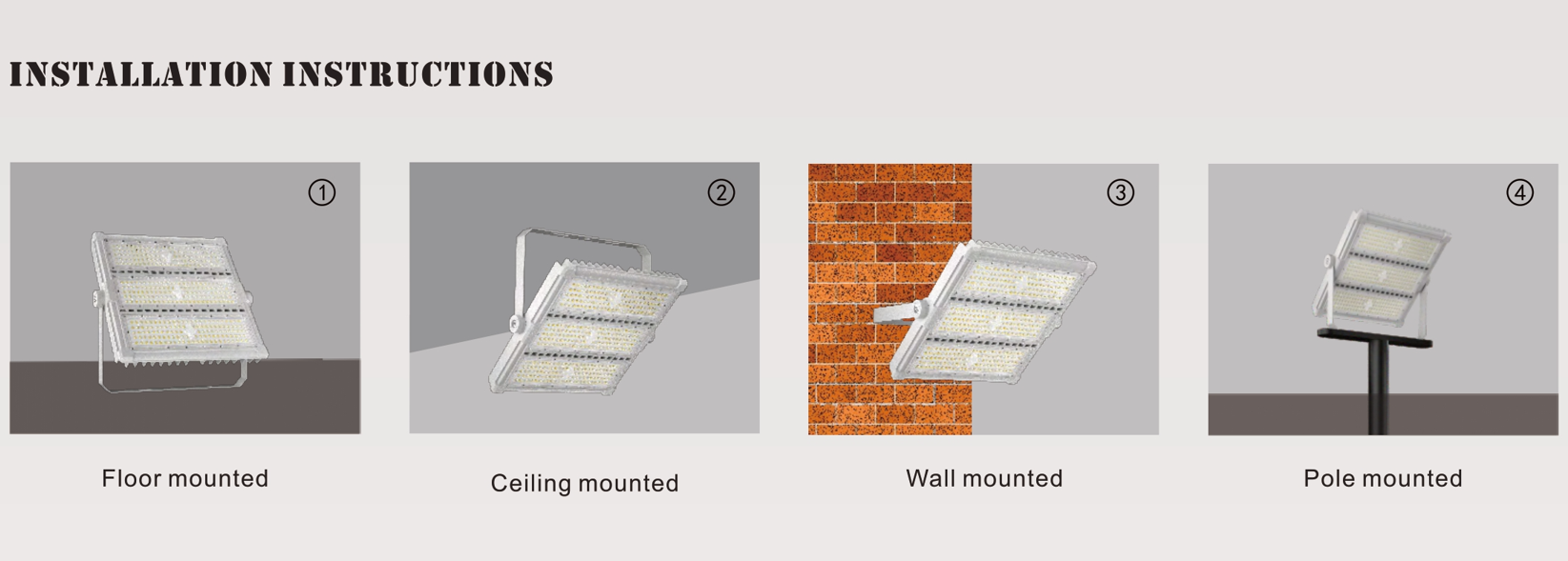 INSTALLATION INSTRUCTIONS

①

Floor mounted

②

Ceiling mounted

③

Wall mounted

④

Pole mounted